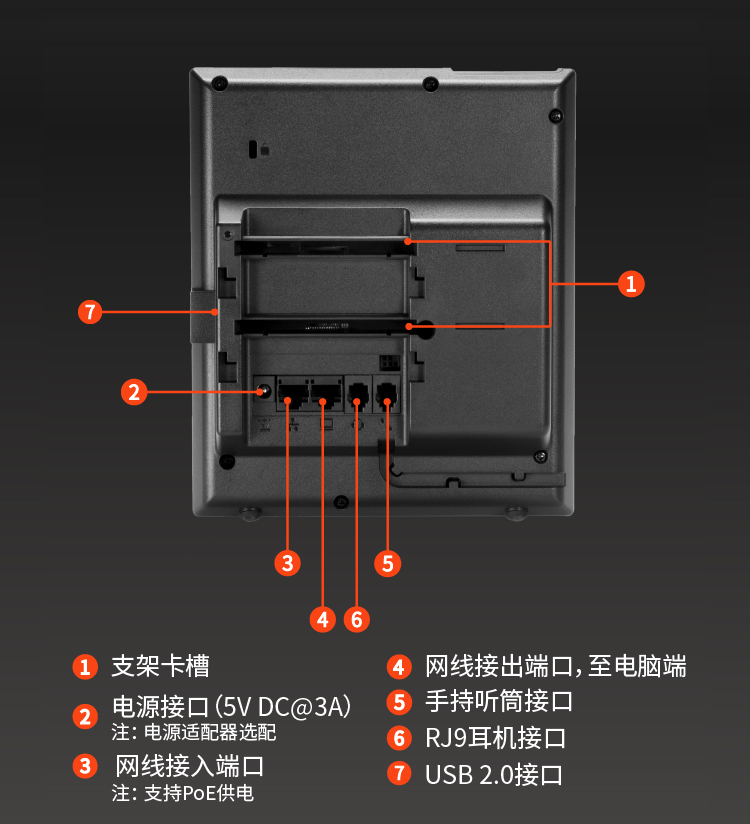 1
7
2
3
5
4
6

1 支架卡槽

2 电源接口（5V DC@3A）
注：电源适配器选配

3 网线接入端口
注：支持PoE供电

4 网线接出端口，至电脑端

5 手持听筒接口

6 RJ9耳机接口

7 USB 2.0接口