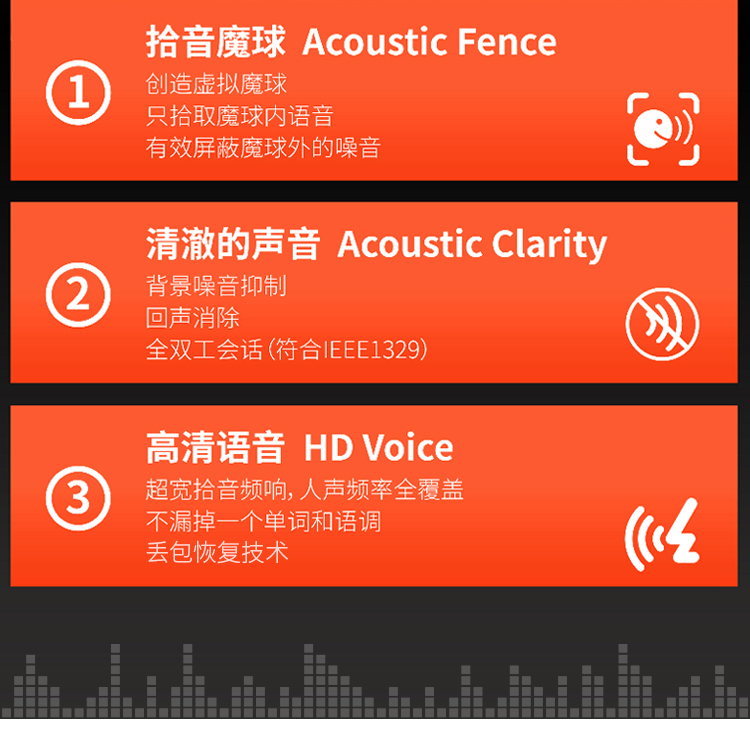 ①

拾音魔球 Acoustic Fence

创造虚拟魔球
只拾取魔球内语音
有效屏蔽魔球外的噪音

②

清澈的声音 Acoustic Clarity

背景噪音抑制
回声消除
全双工会话(符合IEEE1329)

③

高清语音 HD Voice

超宽拾音频响,人声频率全覆盖
不漏掉一个单词和语调
丢包恢复技术